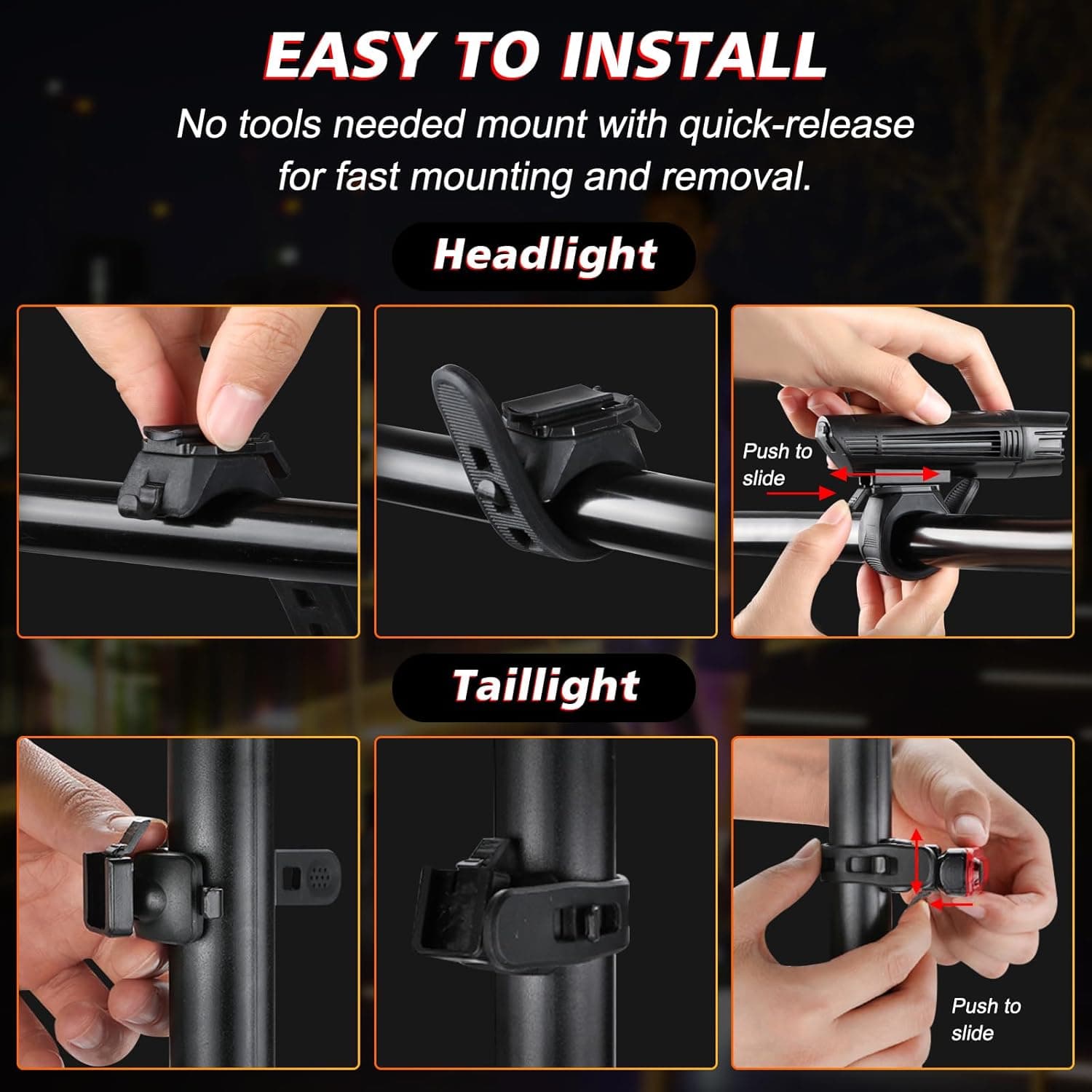 EASY TO INSTALL

No tools needed mount with quick-release for fast mounting and removal.

Headlight

Push to slide

Taillight

Push to slide